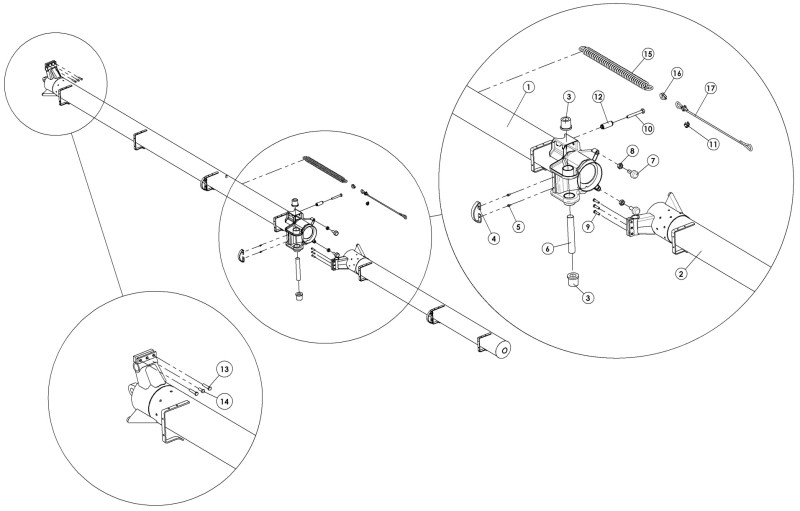 15
16
17
1
3
12
10
11
8
7
4
5
9
6
2
3
13
14